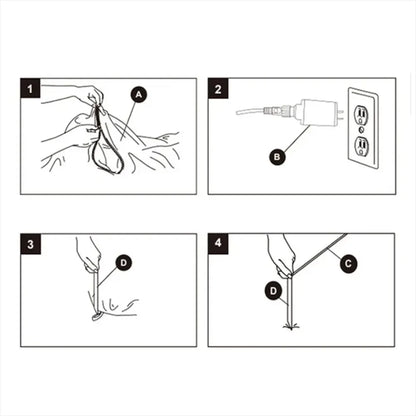 1
A

2
B

3
D

4
C
D